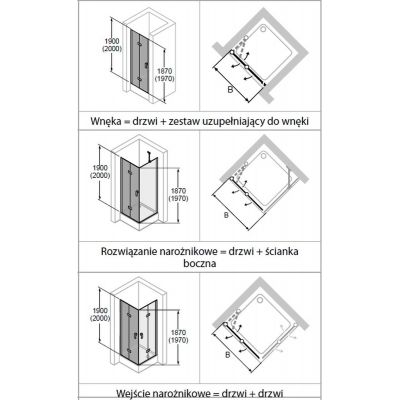 1900
(2000)
1870
(1970)
B
Wnęka = drzwi + zestaw uzupełniający do wnęki

1900
(2000)
1870
(1970)
B
Rozwiązanie narożnikowe = drzwi + ścianka boczna

1900
(2000)
1870
(1970)
B
Wejście narożnikowe = drzwi + drzwi