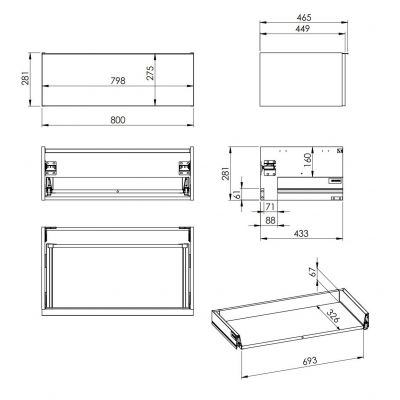 281
798
275
800
465
449
281
160
61
71
88
433
67
326
693