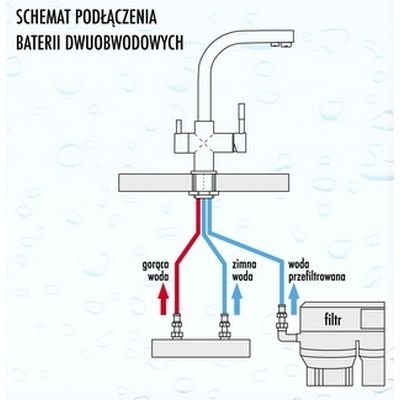 SCHEMAT PODŁĄCZENIA
BATERII DWUOBWODOWYCH

gorąca woda

zimna woda

woda przefiltrowana

filtr